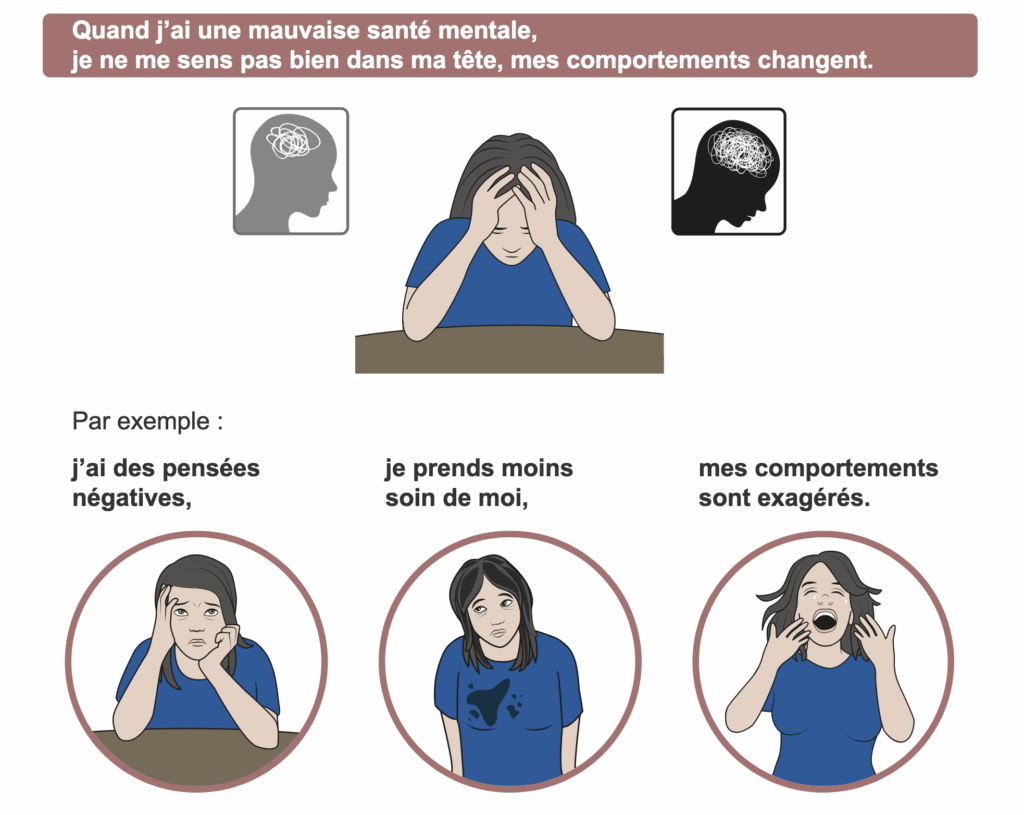 Quand j'ai une mauvaise santé mentale, je ne me sens pas bien dans ma tête, mes comportements changent.

Par exemple :

j'ai des pensées négatives,

je prends moins soin de moi,

mes comportements sont exagérés.